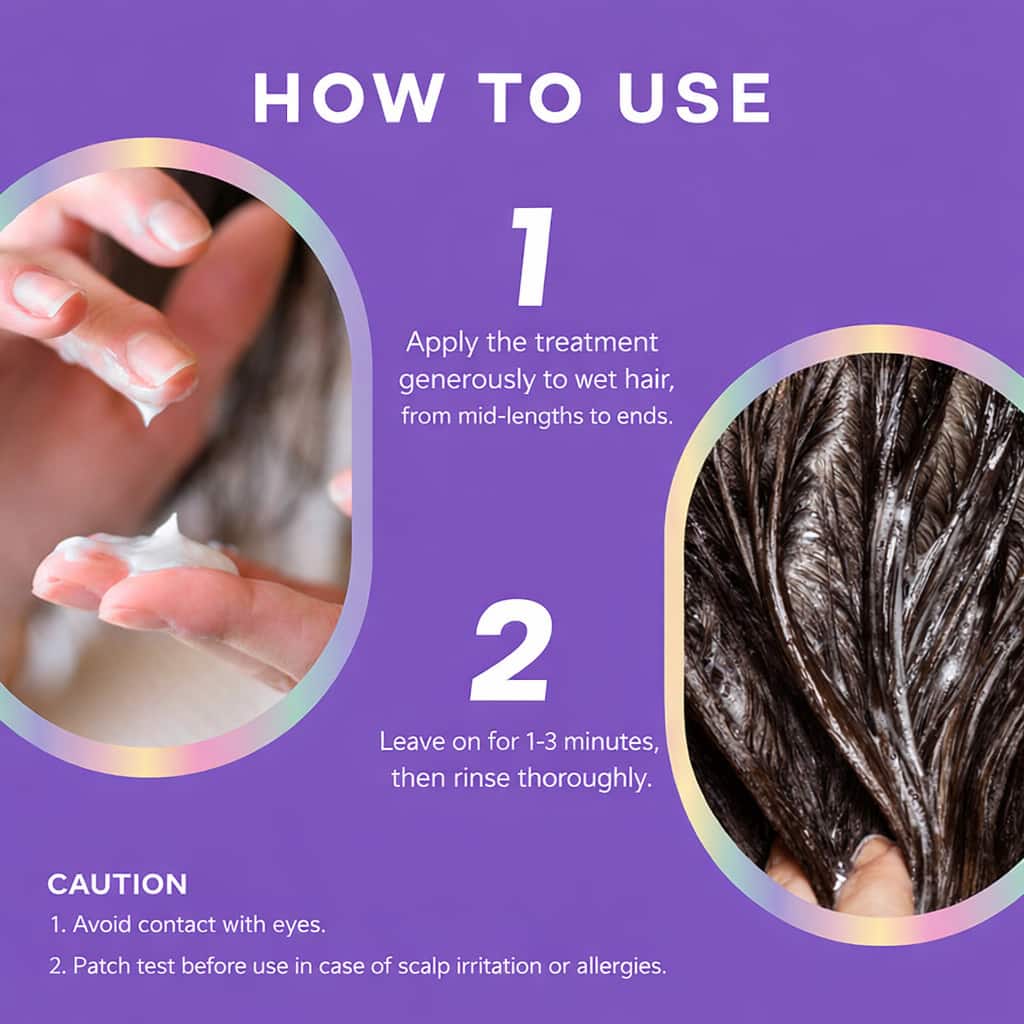 HOW TO USE

1

Apply the treatment generously to wet hair, from mid-lengths to ends.

2

Leave on for 1-3 minutes, then rinse thoroughly.

CAUTION

1. Avoid contact with eyes.

2. Patch test before use in case of scalp irritation or allergies.